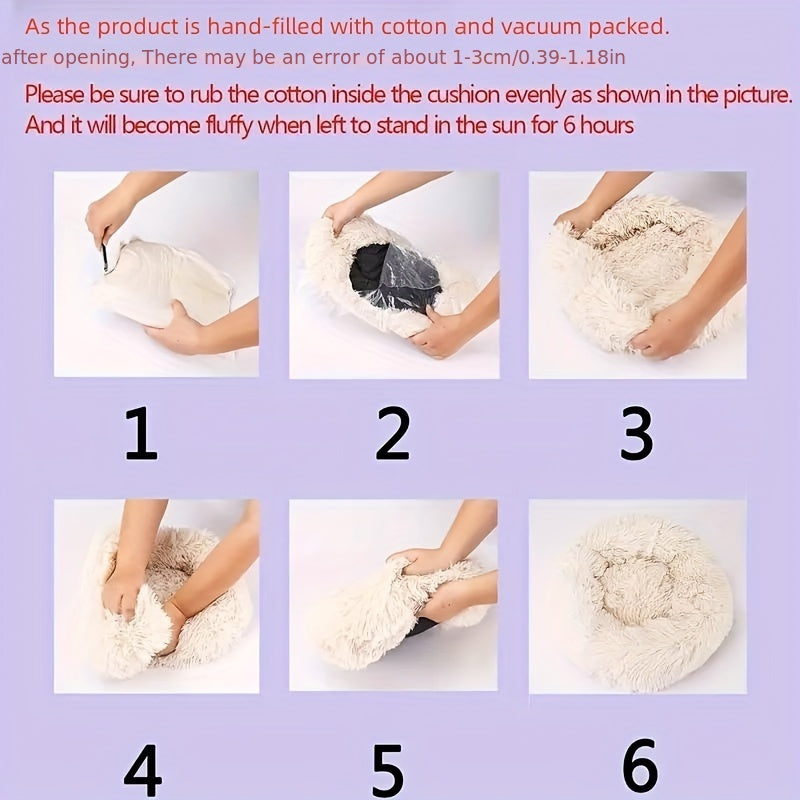 As the product is hand-filled with cotton and vacuum packed.
after opening, There may be an error of about 1-3cm/0.39-1.18in

Please be sure to rub the cotton inside the cushion evenly as shown in the picture.
And it will become fluffy when left to stand in the sun for 6 hours

1

2

3

4

5

6